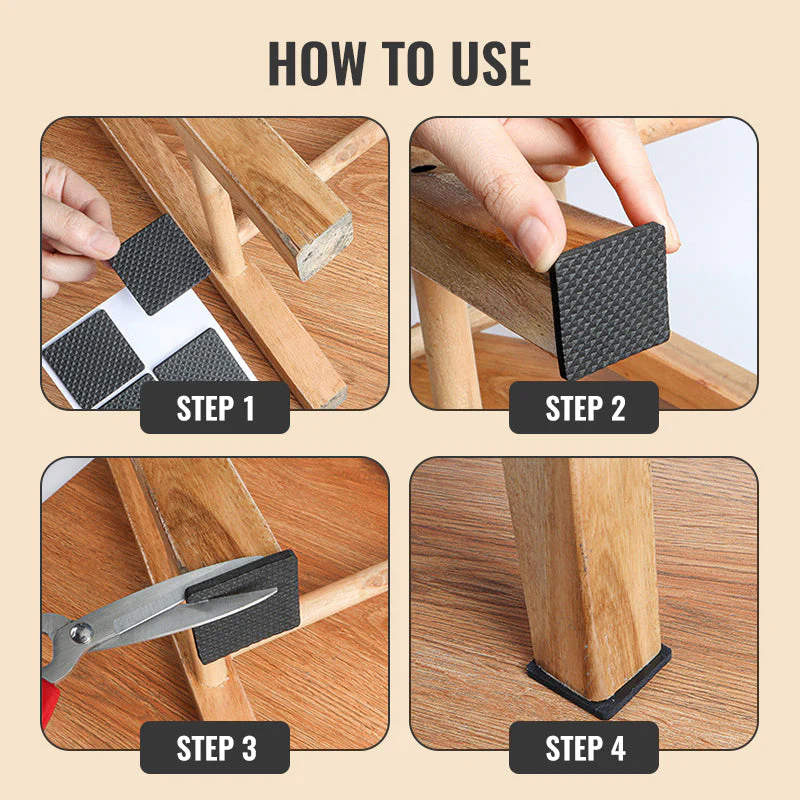 HOW TO USE

STEP 1

STEP 2

STEP 3

STEP 4